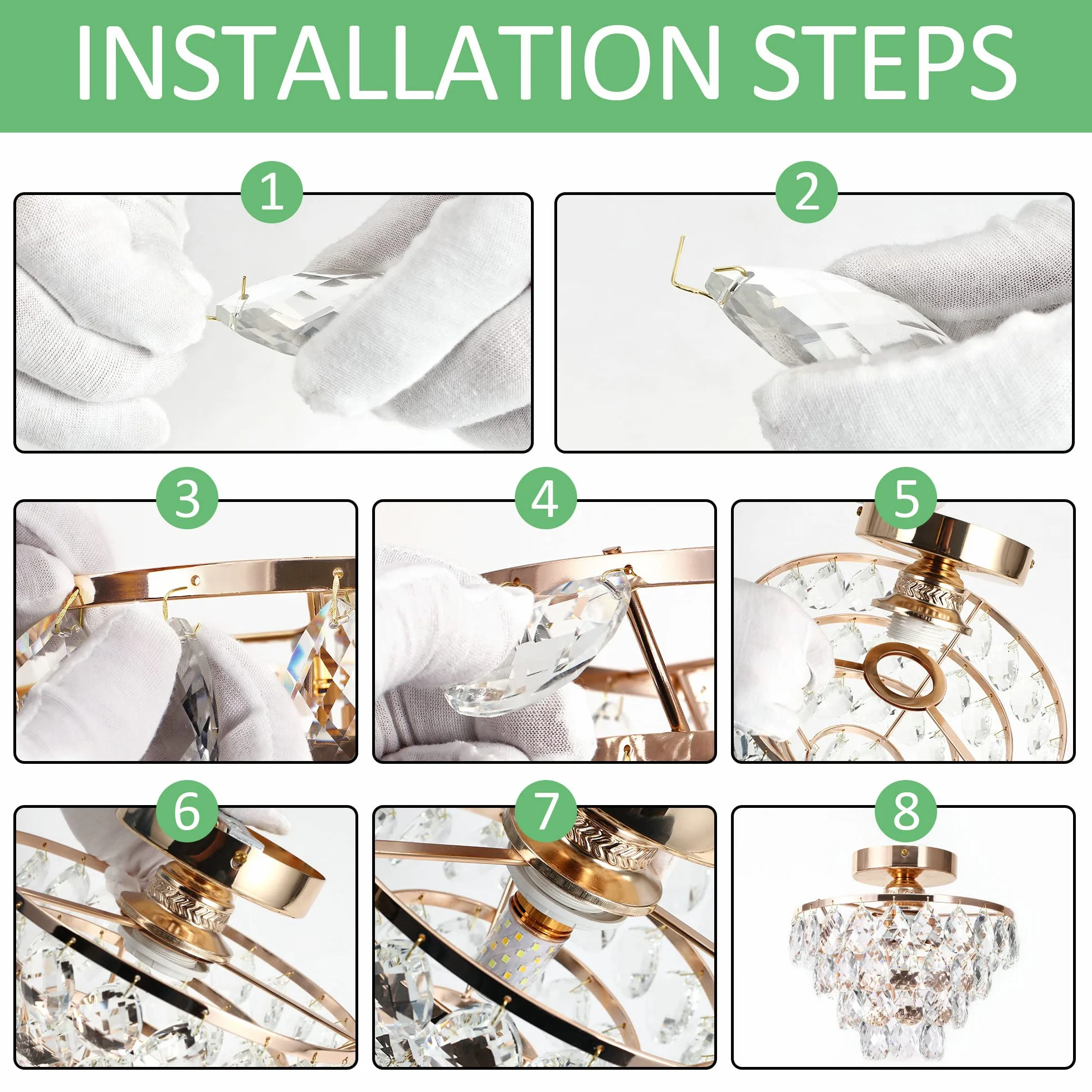 INSTALLATION STEPS

1

2

3

4

5

6

7

8