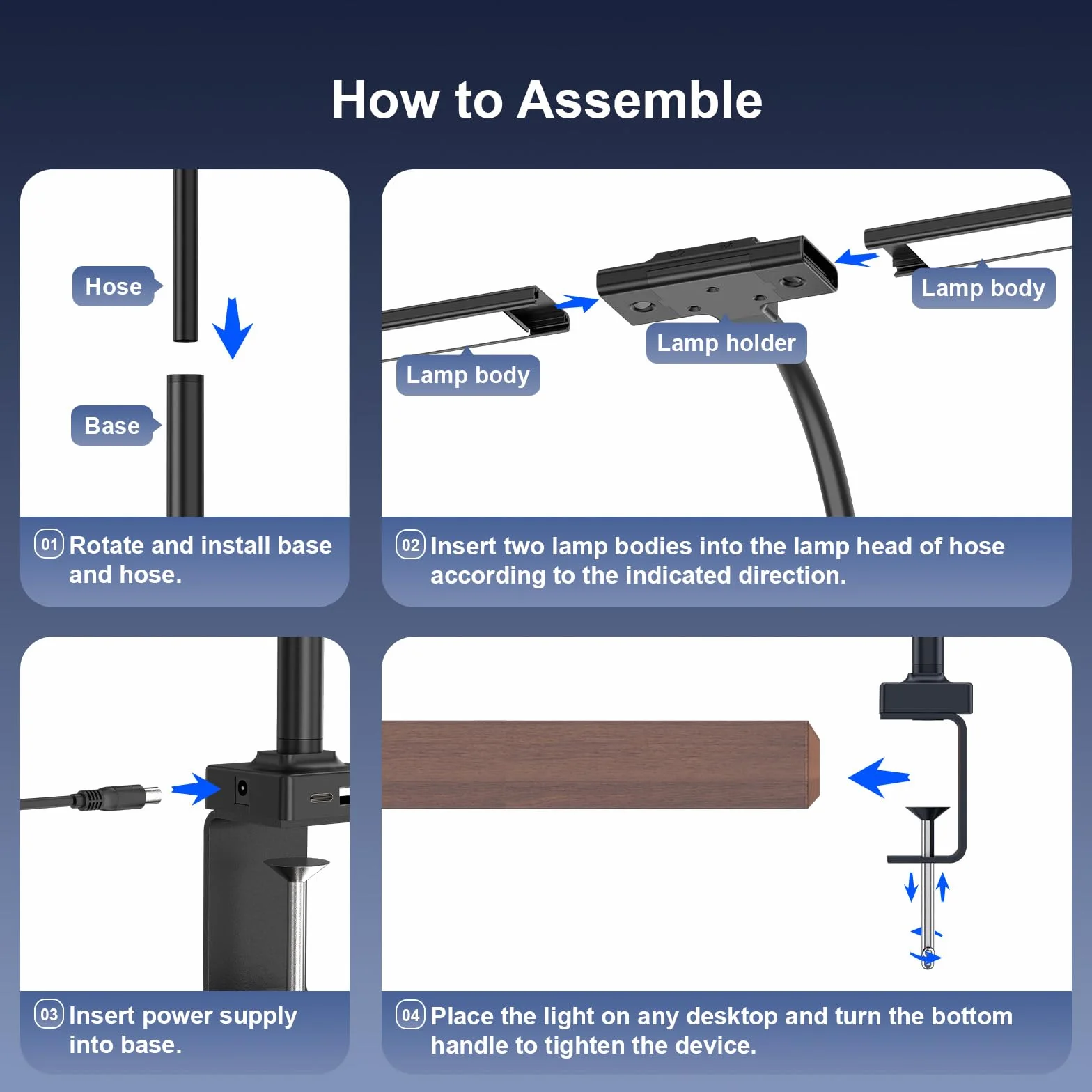 How to Assemble

Hose

Base

01 Rotate and install base and hose.

Lamp body

Lamp holder

Lamp body

02 Insert two lamp bodies into the lamp head of hose according to the indicated direction.

03 Insert power supply into base.

04 Place the light on any desktop and turn the bottom handle to tighten the device.