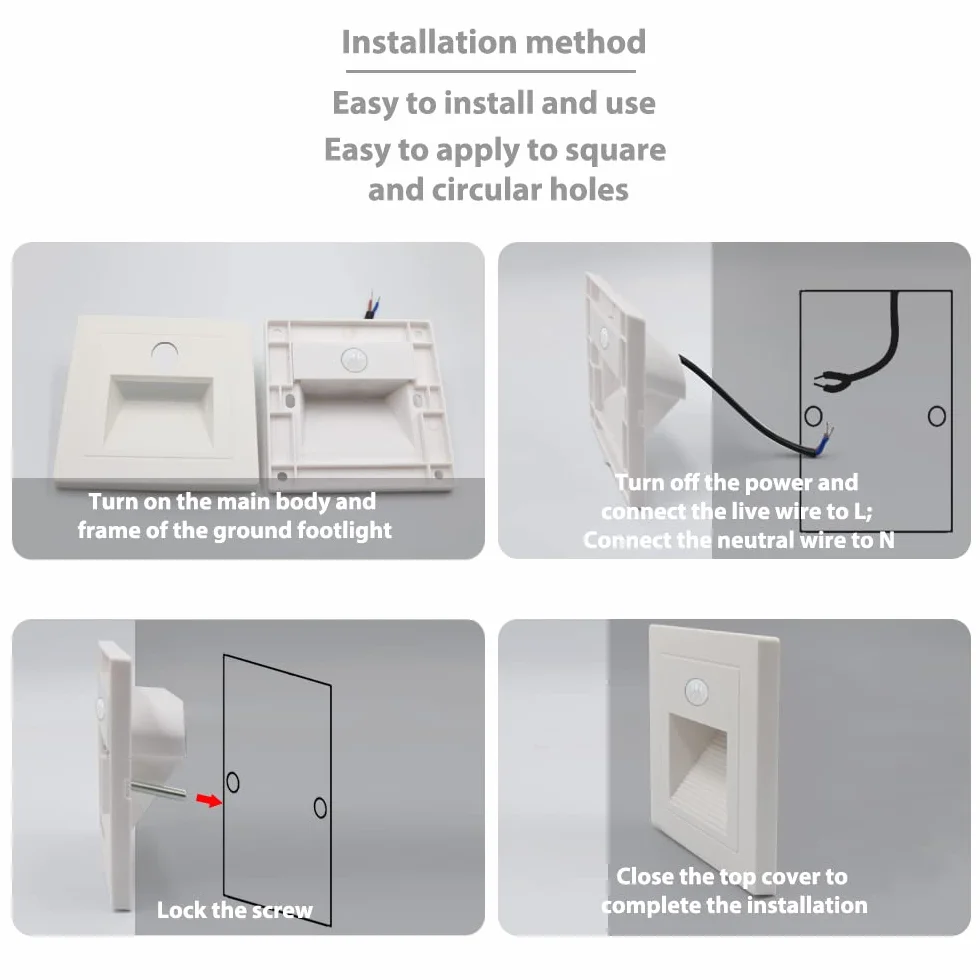 Installation method

Easy to install and use

Easy to apply to square and circular holes

Turn on the main body and frame of the ground footlight

Turn off the power and connect the live wire to L; Connect the neutral wire to N

Lock the screw

Close the top cover to complete the installation