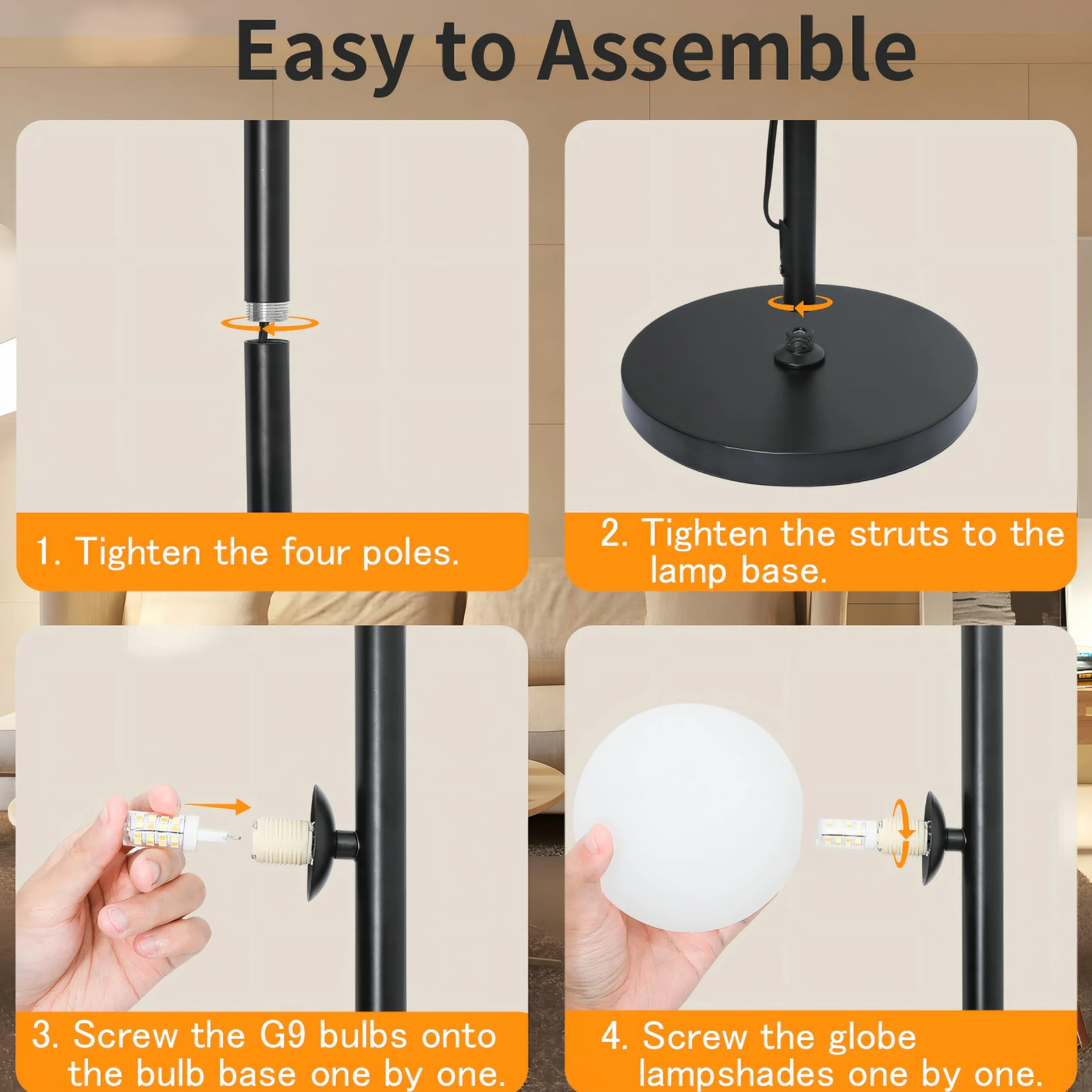 Easy to Assemble

1. Tighten the four poles.

2. Tighten the struts to the lamp base.

3. Screw the G9 bulbs onto the bulb base one by one.

4. Screw the globe lampshades one by one.