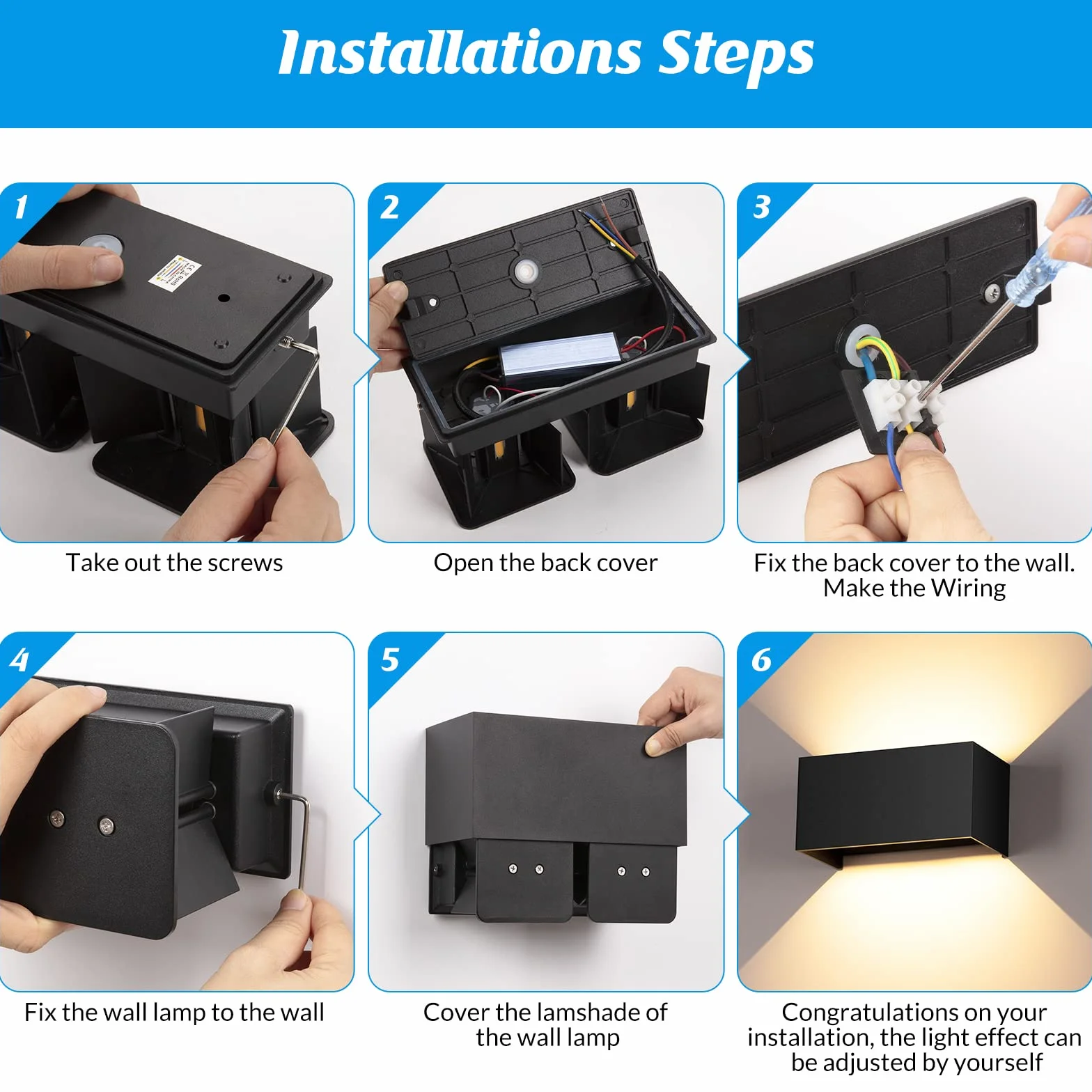 Installations Steps

1

Take out the screws

2

Open the back cover

3

Fix the back cover to the wall. Make the Wiring

4

Fix the wall lamp to the wall

5

Cover the lamshade of the wall lamp

6

Congratulations on your installation, the light effect can be adjusted by yourself