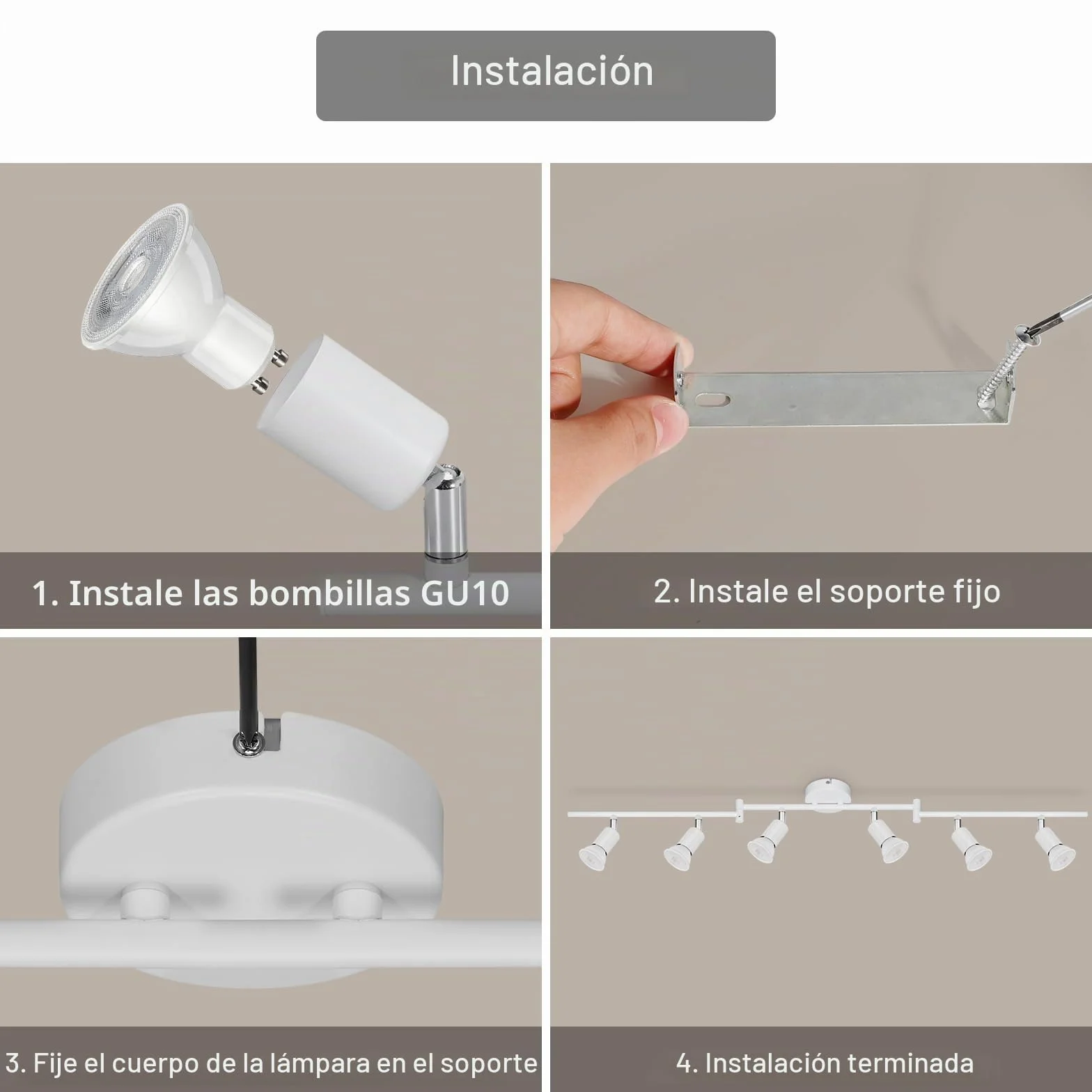 Instalación

1. Instale las bombillas GU10

2. Instale el soporte fijo

3. Fije el cuerpo de la lámpara en el soporte

4. Instalación terminada