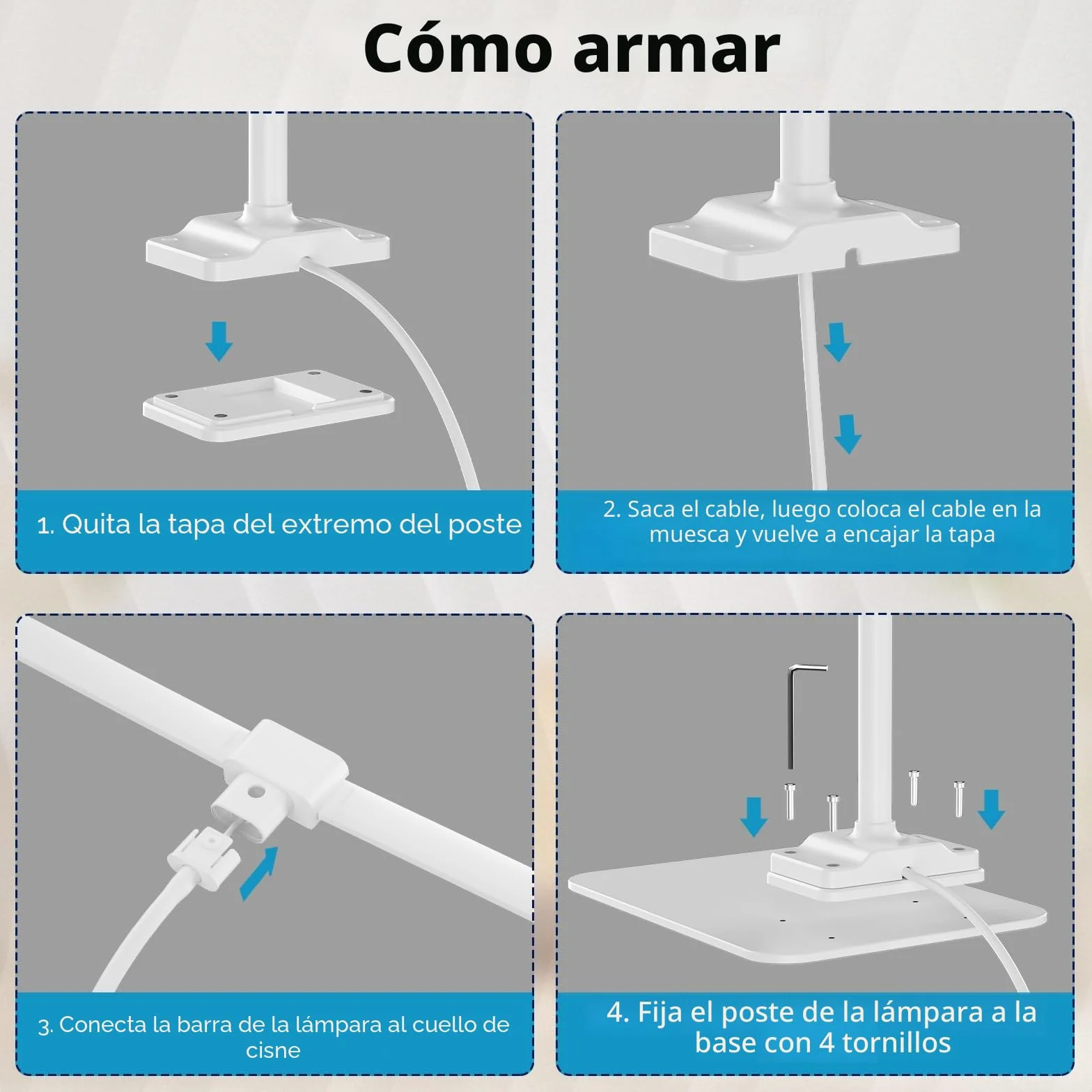 Cómo armar

1. Quita la tapa del extremo del poste

2. Saca el cable, luego coloca el cable en la muesca y vuelve a encajar la tapa

3. Conecta la barra de la lámpara al cuello de cisne

4. Fija el poste de la lámpara a la base con 4 tornillos