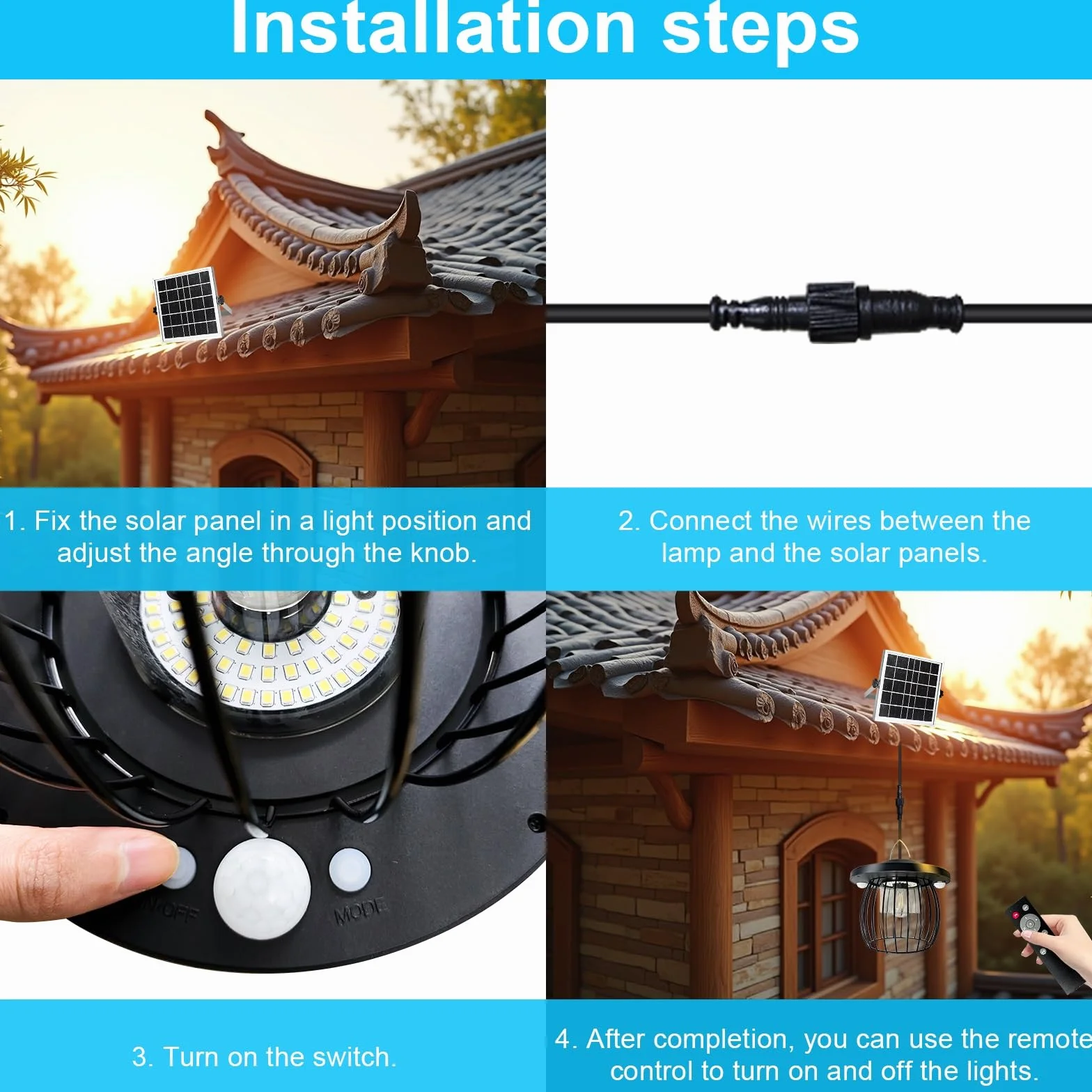 Installation steps

1. Fix the solar panel in a light position and adjust the angle through the knob.

2. Connect the wires between the lamp and the solar panels.

ON/OFF

MODE

3. Turn on the switch.

4. After completion, you can use the remote control to turn on and off the lights.